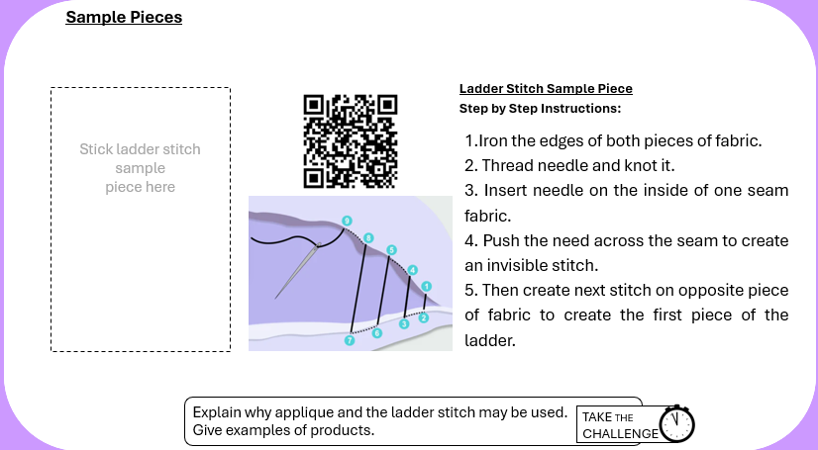 Sample Pieces

Stick ladder stitch sample piece here

9
8
5
4
1
7
6
3
2

Ladder Stitch Sample Piece
Step by Step Instructions:

1.Iron the edges of both pieces of fabric.
2. Thread needle and knot it.
3. Insert needle on the inside of one seam fabric.
4. Push the need across the seam to create an invisible stitch.
5. Then create next stitch on opposite piece of fabric to create the first piece of the ladder.

Explain why applique and the ladder stitch may be used. Give examples of products.

TAKE THE CHALLENGE