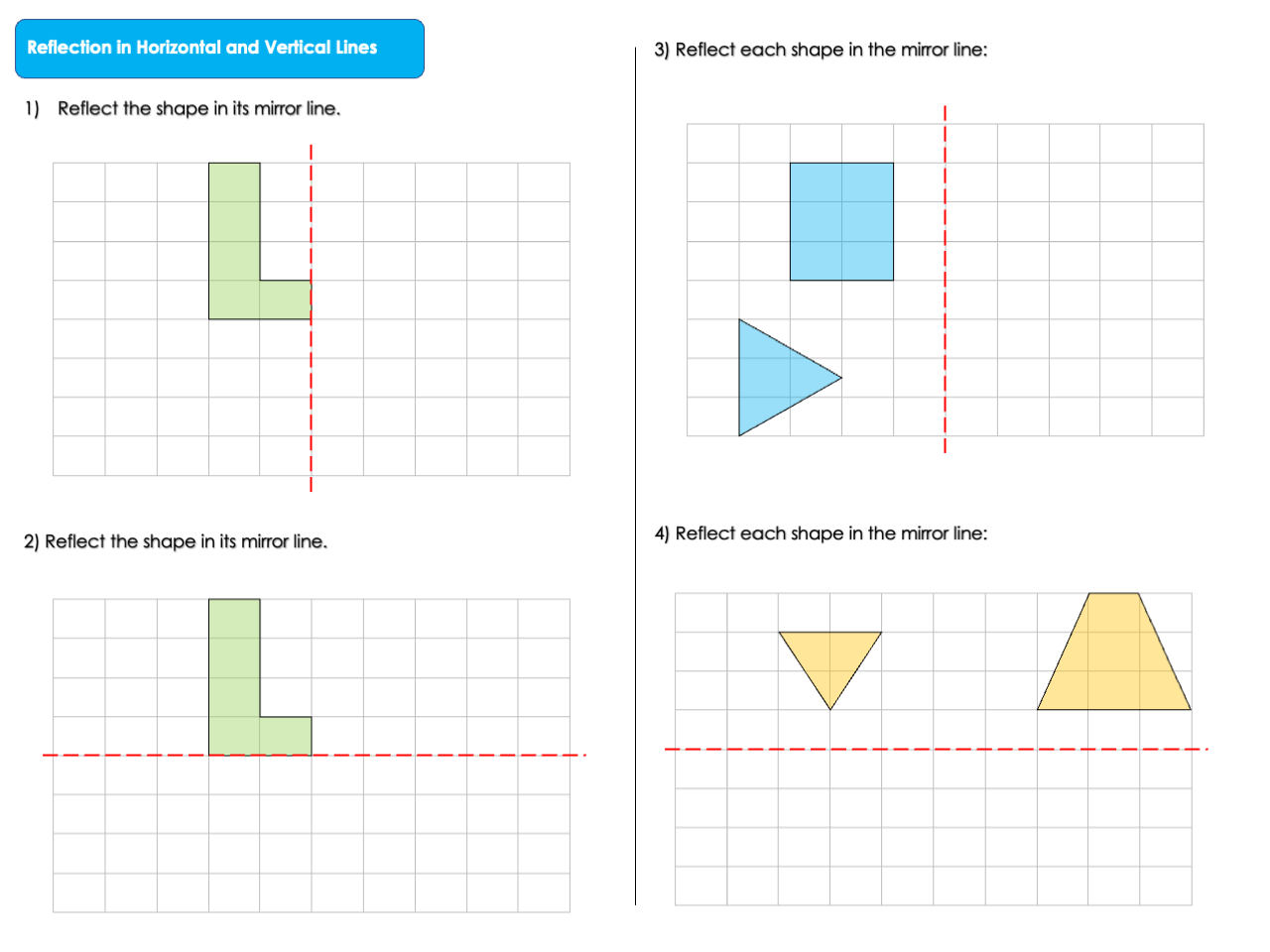 Reflection in Horizontal and Vertical Lines

1) Reflect the shape in its mirror line.

2) Reflect the shape in its mirror line.

3) Reflect each shape in the mirror line:

4) Reflect each shape in the mirror line: