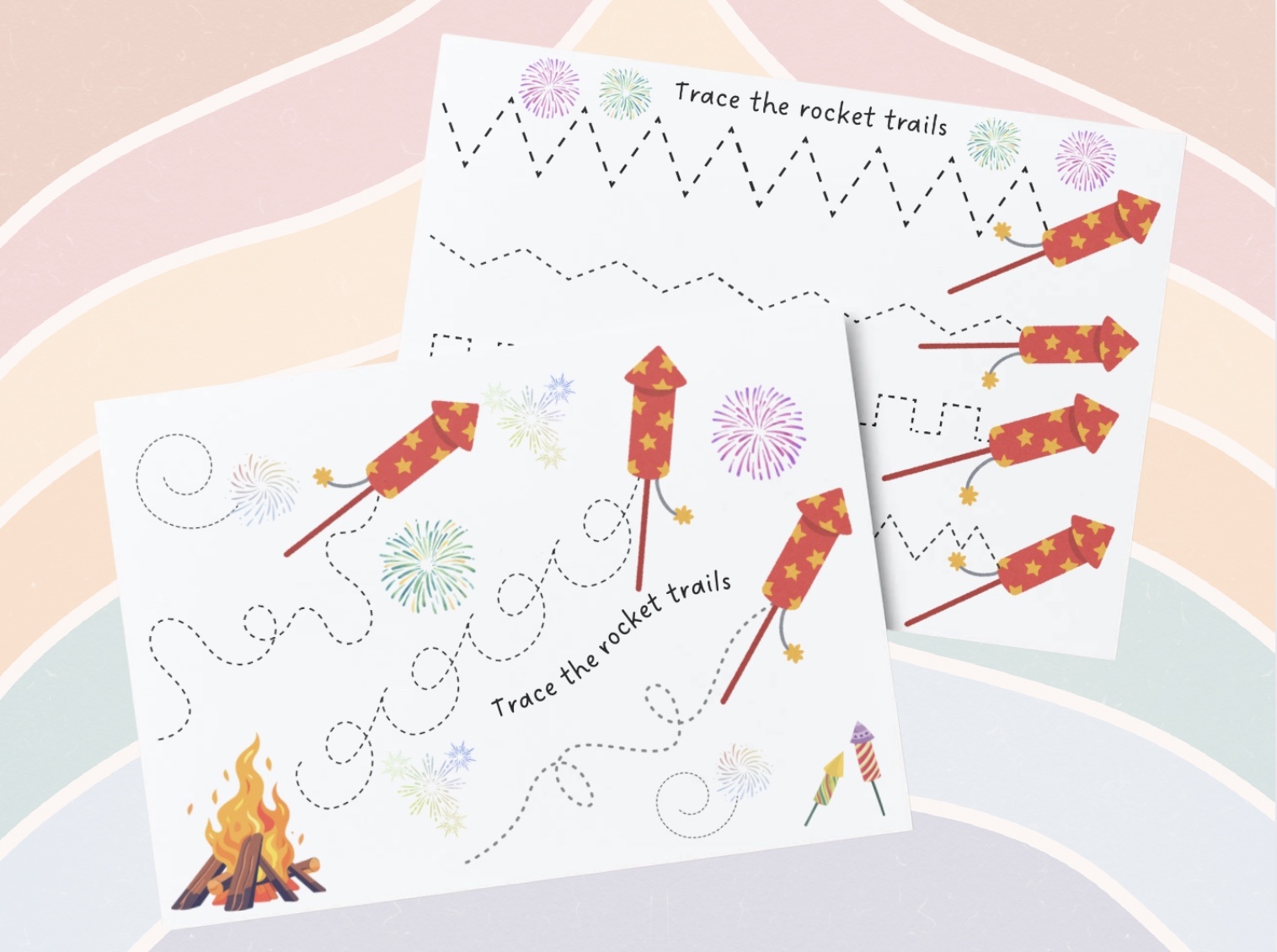 Trace the rocket trails

Trace the rocket trails