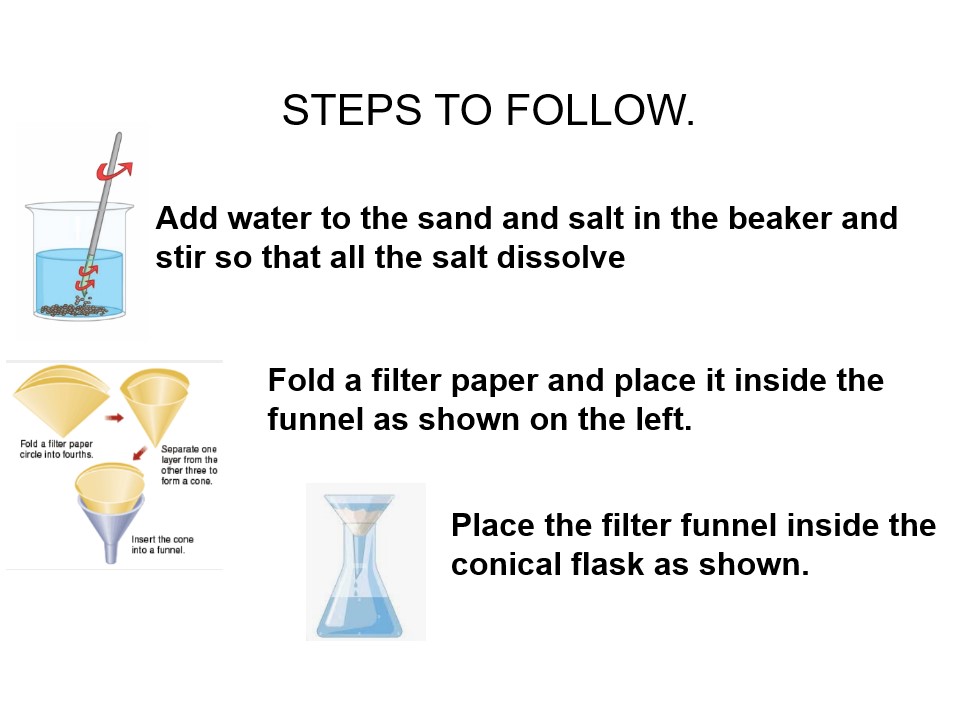 STEPS TO FOLLOW.

Add water to the sand and salt in the beaker and stir so that all the salt dissolve

Fold a filter paper circle into fourths.

Separate one layer from the other three to form a cone.

Insert the cone into a funnel.

Fold a filter paper and place it inside the funnel as shown on the left.

Place the filter funnel inside the conical flask as shown.