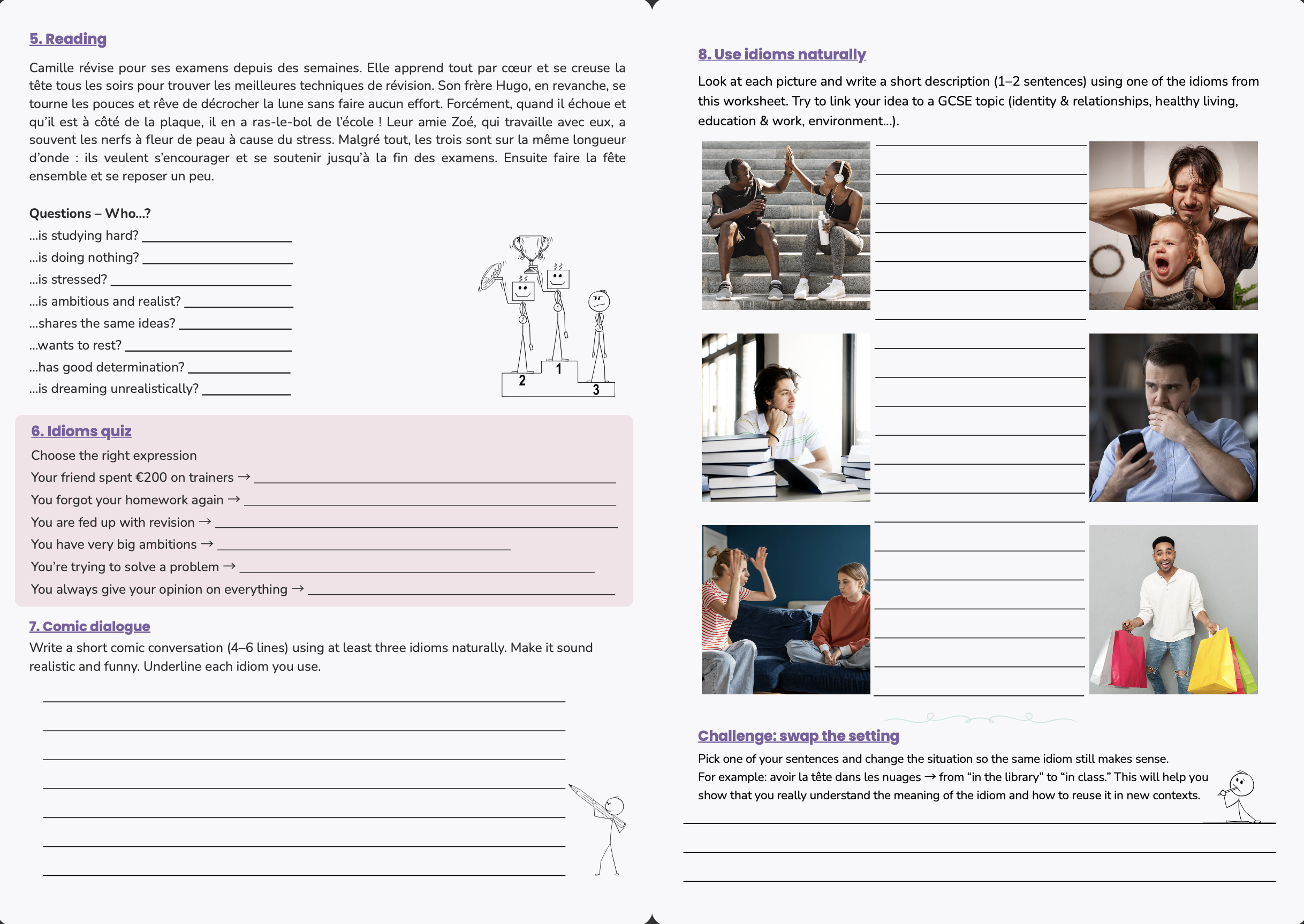 5. Reading

Camille révise pour ses examens depuis des semaines. Elle apprend tout par cœur et se creuse la tête tous les soirs pour trouver les meilleures techniques de révision. Son frère Hugo, en revanche, se tourne les pouces et rêve de décrocher la lune sans faire aucun effort. Forcément, quand il échoue et qu'il est à côté de la plaque, il en a ras-le-bol de l'école ! Leur amie Zoé, qui travaille avec eux, a souvent les nerfs à fleur de peau à cause du stress. Malgré tout, les trois sont sur la même longueur d'onde : ils veulent s'encourager et se soutenir jusqu'à la fin des examens. Ensuite faire la fête ensemble et se reposer un peu.

Questions – Who...?
...is studying hard? ____________
...is doing nothing? ____________
...is stressed? ____________
...is ambitious and realist? ____________
...shares the same ideas? ____________
...wants to rest? ____________
...has good determination? ____________
...is dreaming unrealistically? ____________

2 1 3

6. Idioms quiz
Choose the right expression
Your friend spent €200 on trainers → ____________
You forgot your homework again → ____________
You are fed up with revision → ____________
You have very big ambitions → ____________
You're trying to solve a problem → ____________
You always give your opinion on everything → ____________

7. Comic dialogue
Write a short comic conversation (4–6 lines) using at least three idioms naturally. Make it sound realistic and funny. Underline each idiom you use.

8. Use idioms naturally
Look at each picture and write a short description (1–2 sentences) using one of the idioms from this worksheet. Try to link your idea to a GCSE topic (identity & relationships, healthy living, education & work, environment...).

Challenge: swap the setting
Pick one of your sentences and change the situation so the same idiom still makes sense.
For example: avoir la tête dans les nuages → from "in the library" to "in class." This will help you show that you really understand the meaning of the idiom and how to reuse it in new contexts.