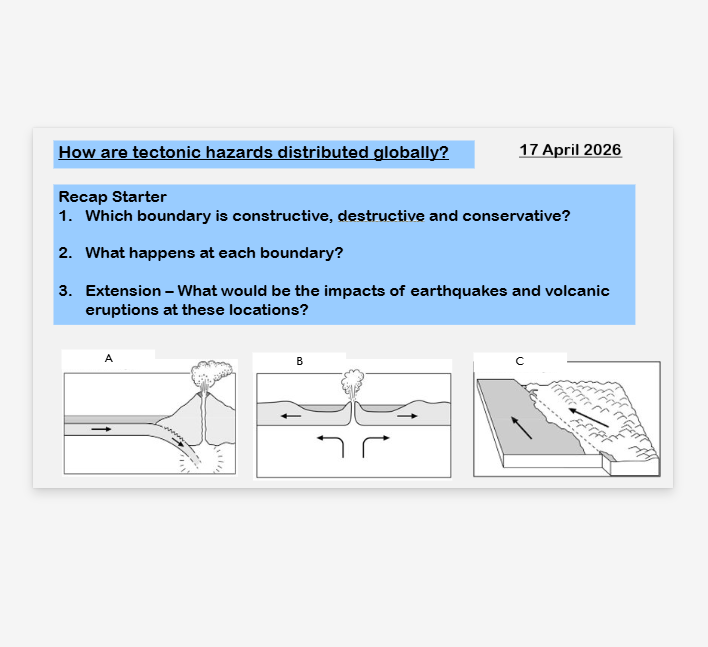 How are tectonic hazards distributed globally?

17 April 2026

Recap Starter
1. Which boundary is constructive, destructive and conservative?

2. What happens at each boundary?

3. Extension – What would be the impacts of earthquakes and volcanic eruptions at these locations?

A

B

C