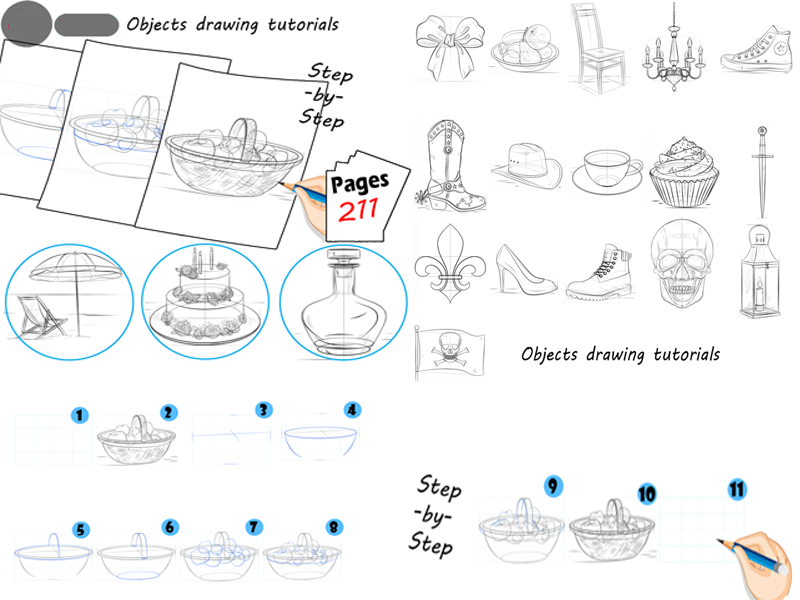 Objects drawing tutorials

Step -by- Step

Pages 211

Objects drawing tutorials

1 2 3 4

5 6 7 8

Step -by- Step

9 10 11