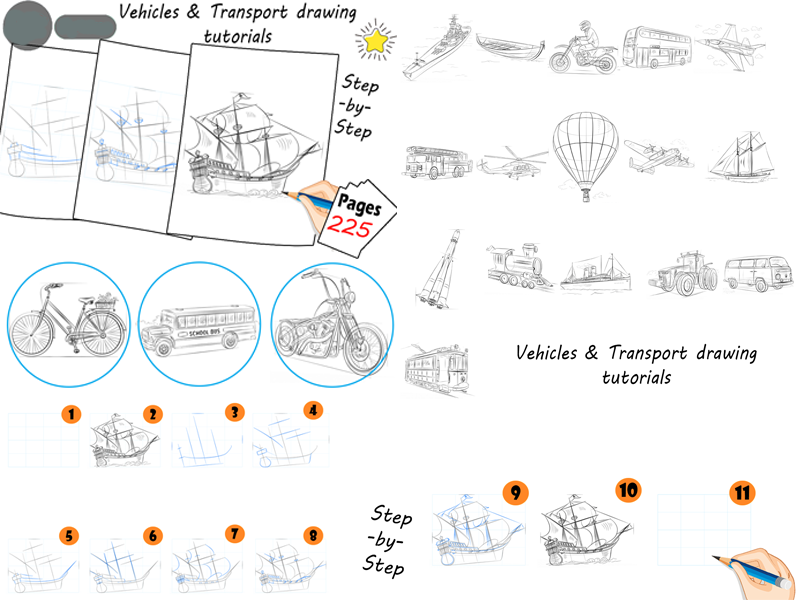 Vehicles & Transport drawing tutorials

Step -by- Step

Pages 225

SCHOOL BUS

Vehicles & Transport drawing tutorials

1 2 3 4

5 6 7 8

Step -by- Step

9 10 11