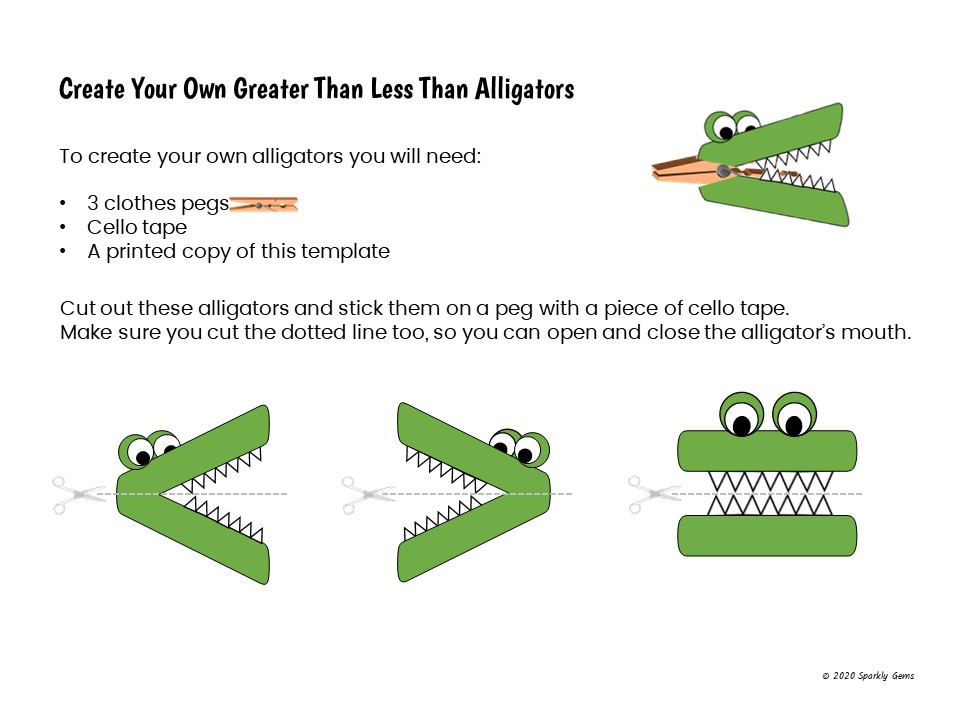 Create Your Own Greater Than Less Than Alligators

To create your own alligators you will need:

• 3 clothes pegs
• Cello tape
• A printed copy of this template

Cut out these alligators and stick them on a peg with a piece of cello tape.
Make sure you cut the dotted line too, so you can open and close the alligator's mouth.

© 2020 Sparkly Gems