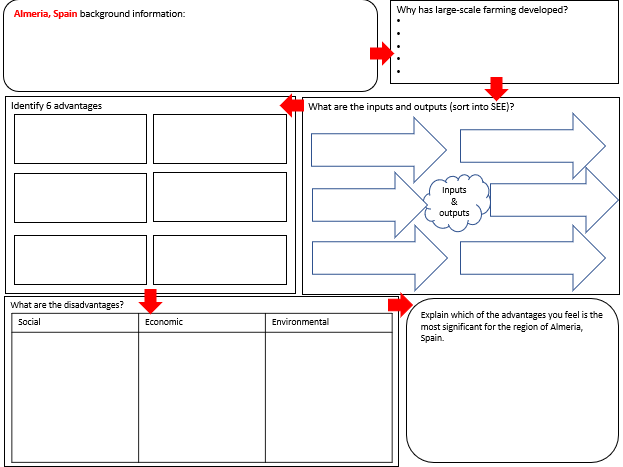 Almeria, Spain background information:

Why has large-scale farming developed?
•
•
•
•
•

Identify 6 advantages

What are the inputs and outputs (sort into SEE)?

Inputs & outputs

What are the disadvantages?

| Social | Economic | Environmental |
|---|---|---|
| | | |

Explain which of the advantages you feel is the most significant for the region of Almeria, Spain.