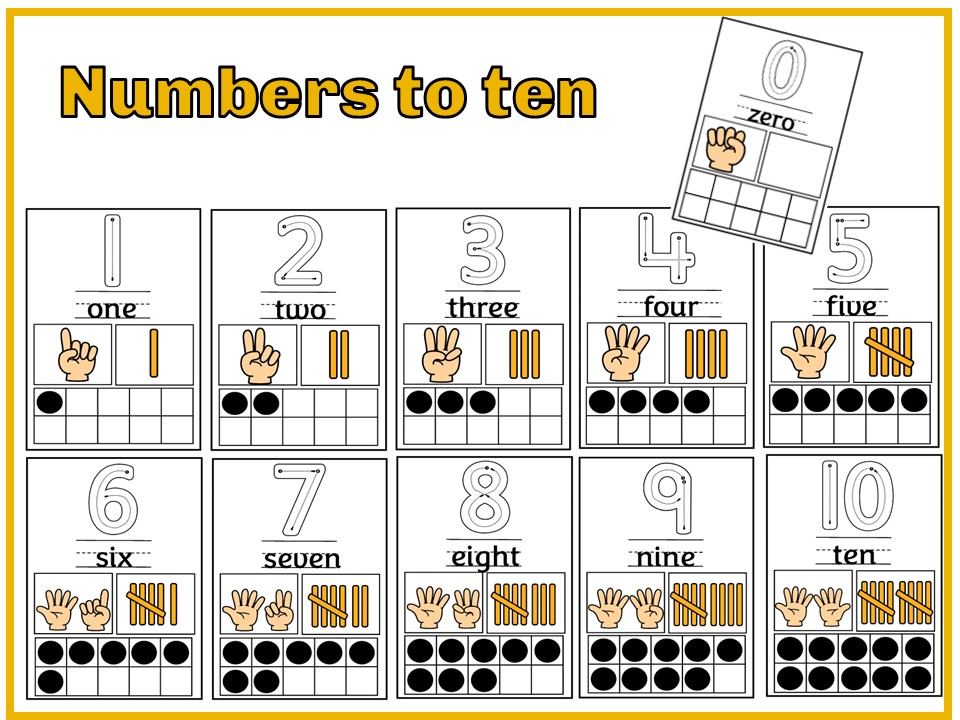 Numbers to ten

0
zero

1
one

2
two

3
three

4
four

5
five

6
six

7
seven

8
eight

9
nine

10
ten