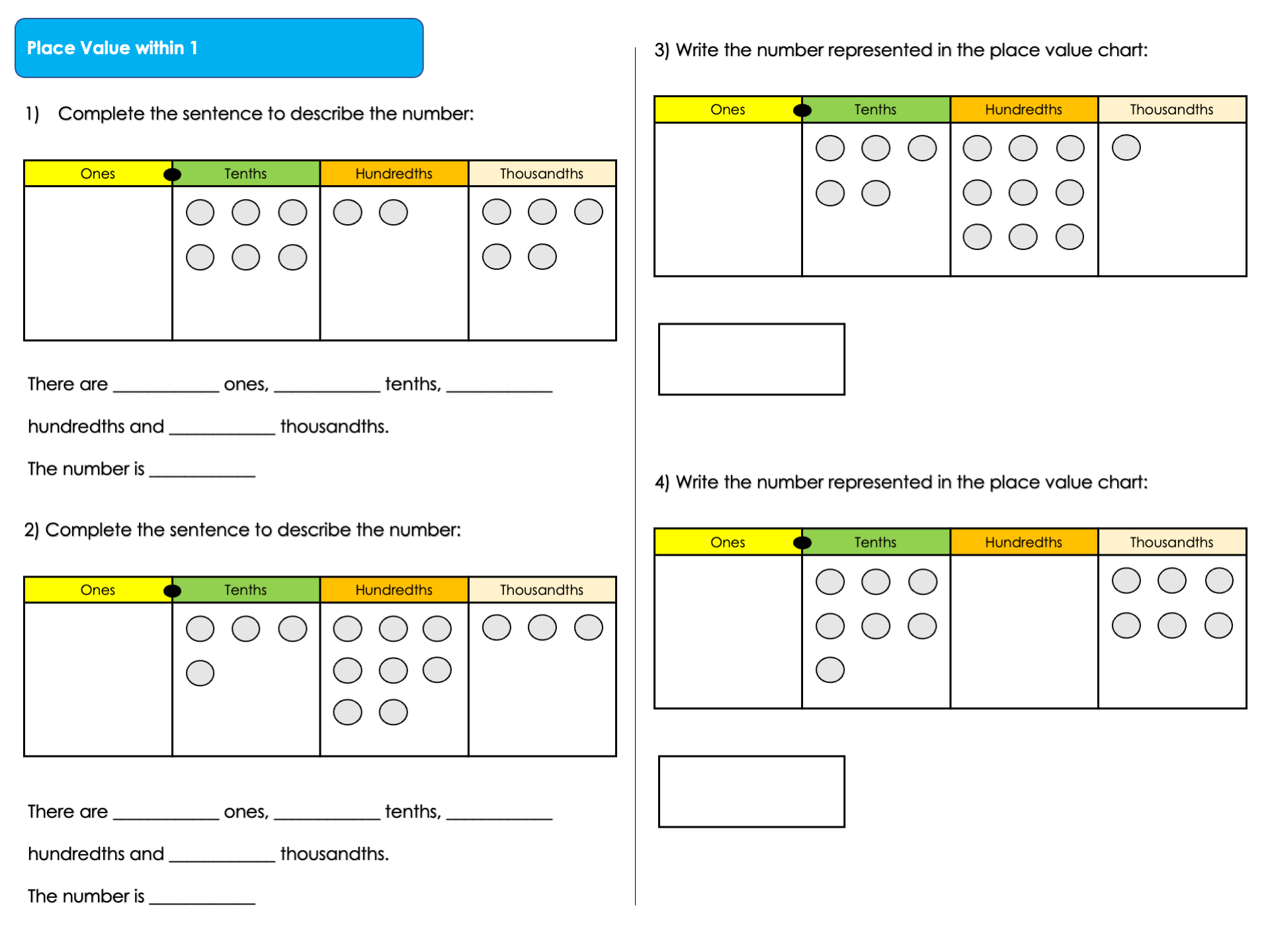 Place Value within 1

1) Complete the sentence to describe the number:

| Ones | Tenths | Hundredths | Thousandths |
|---|---|---|---|
| | | | |

There are ___________ ones, ___________ tenths, ___________ hundredths and ___________ thousandths.

The number is ___________

2) Complete the sentence to describe the number:

| Ones | Tenths | Hundredths | Thousandths |
|---|---|---|---|
| | | | |

There are ___________ ones, ___________ tenths, ___________ hundredths and ___________ thousandths.

The number is ___________

3) Write the number represented in the place value chart:

| Ones | Tenths | Hundredths | Thousandths |
|---|---|---|---|
| | | | |

4) Write the number represented in the place value chart:

| Ones | Tenths | Hundredths | Thousandths |
|---|---|---|---|
| | | | |