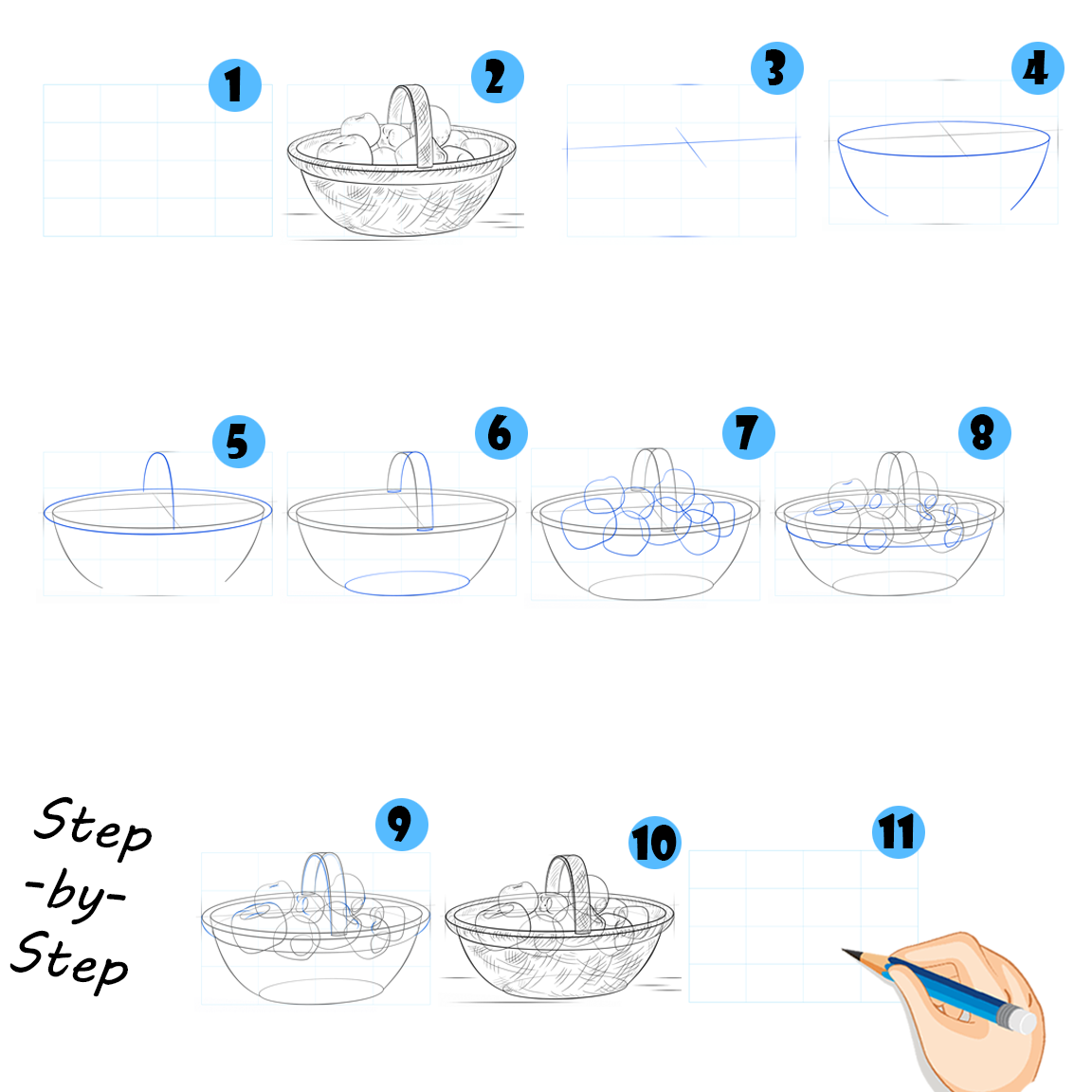 1
2
3
4
5
6
7
8
Step
-by-
Step
9
10
11