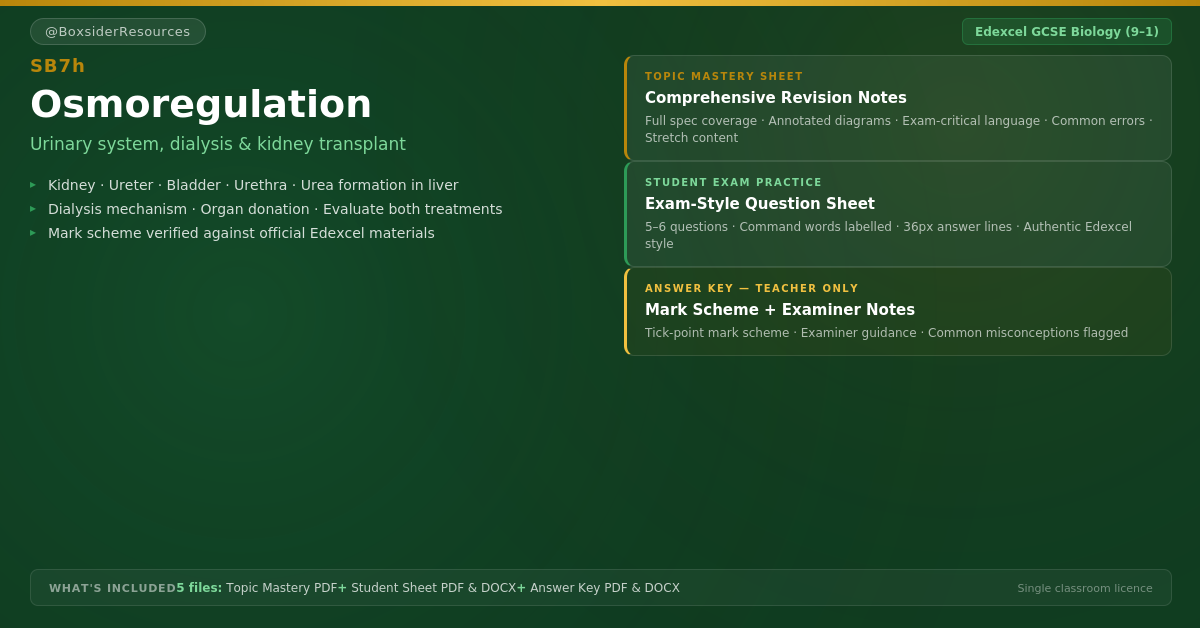 @BoxsiderResources

Edexcel GCSE Biology (9–1)

SB7h

Osmoregulation

Urinary system, dialysis & kidney transplant

▸ Kidney · Ureter · Bladder · Urethra · Urea formation in liver
▸ Dialysis mechanism · Organ donation · Evaluate both treatments
▸ Mark scheme verified against official Edexcel materials

TOPIC MASTERY SHEET

Comprehensive Revision Notes

Full spec coverage · Annotated diagrams · Exam-critical language · Common errors · Stretch content

STUDENT EXAM PRACTICE

Exam-Style Question Sheet

5–6 questions · Command words labelled · 36px answer lines · Authentic Edexcel style

ANSWER KEY — TEACHER ONLY

Mark Scheme + Examiner Notes

Tick-point mark scheme · Examiner guidance · Common misconceptions flagged

WHAT'S INCLUDED 5 files: Topic Mastery PDF + Student Sheet PDF & DOCX + Answer Key PDF & DOCX

Single classroom licence