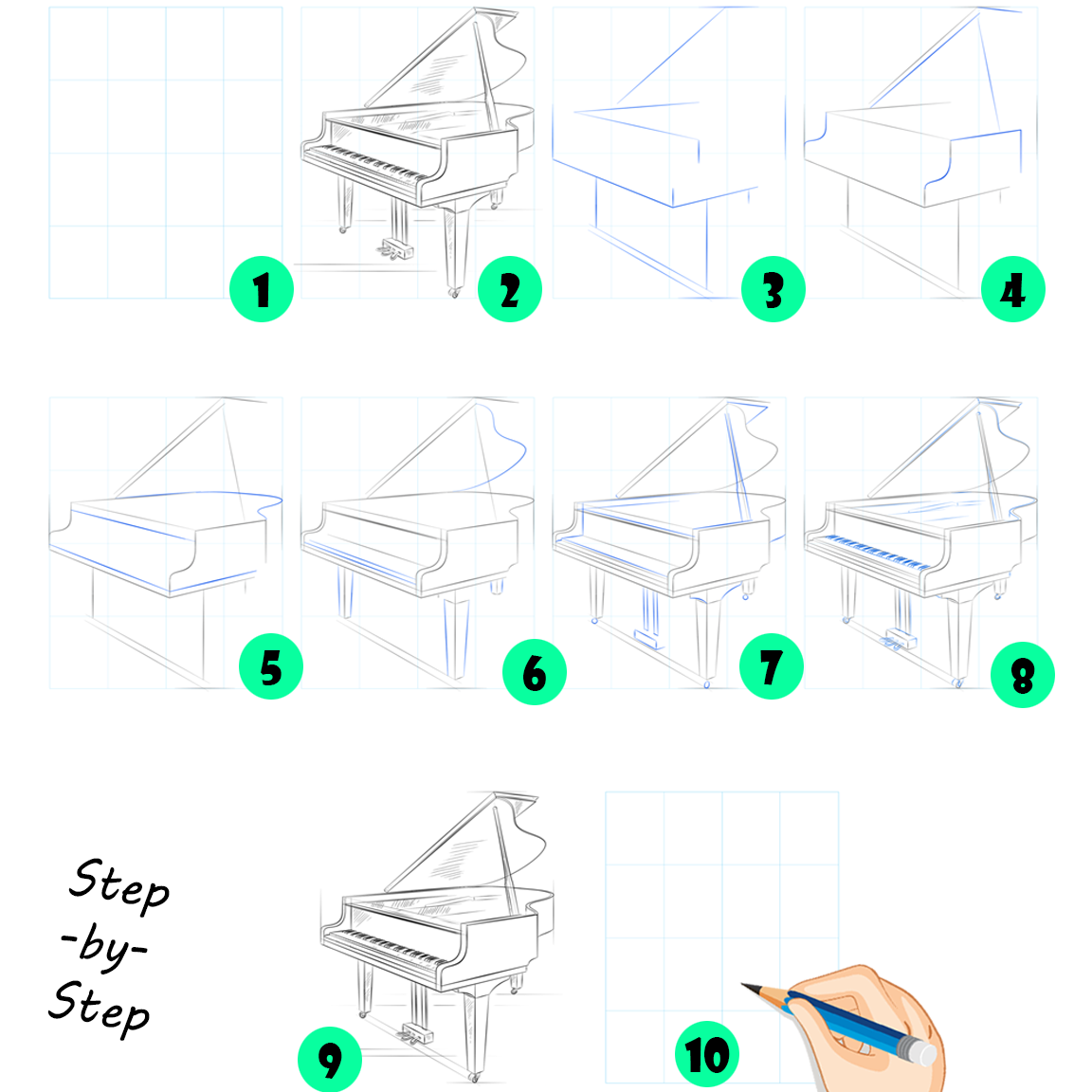 1
2
3
4
5
6
7
8
Step
-by-
Step
9
10