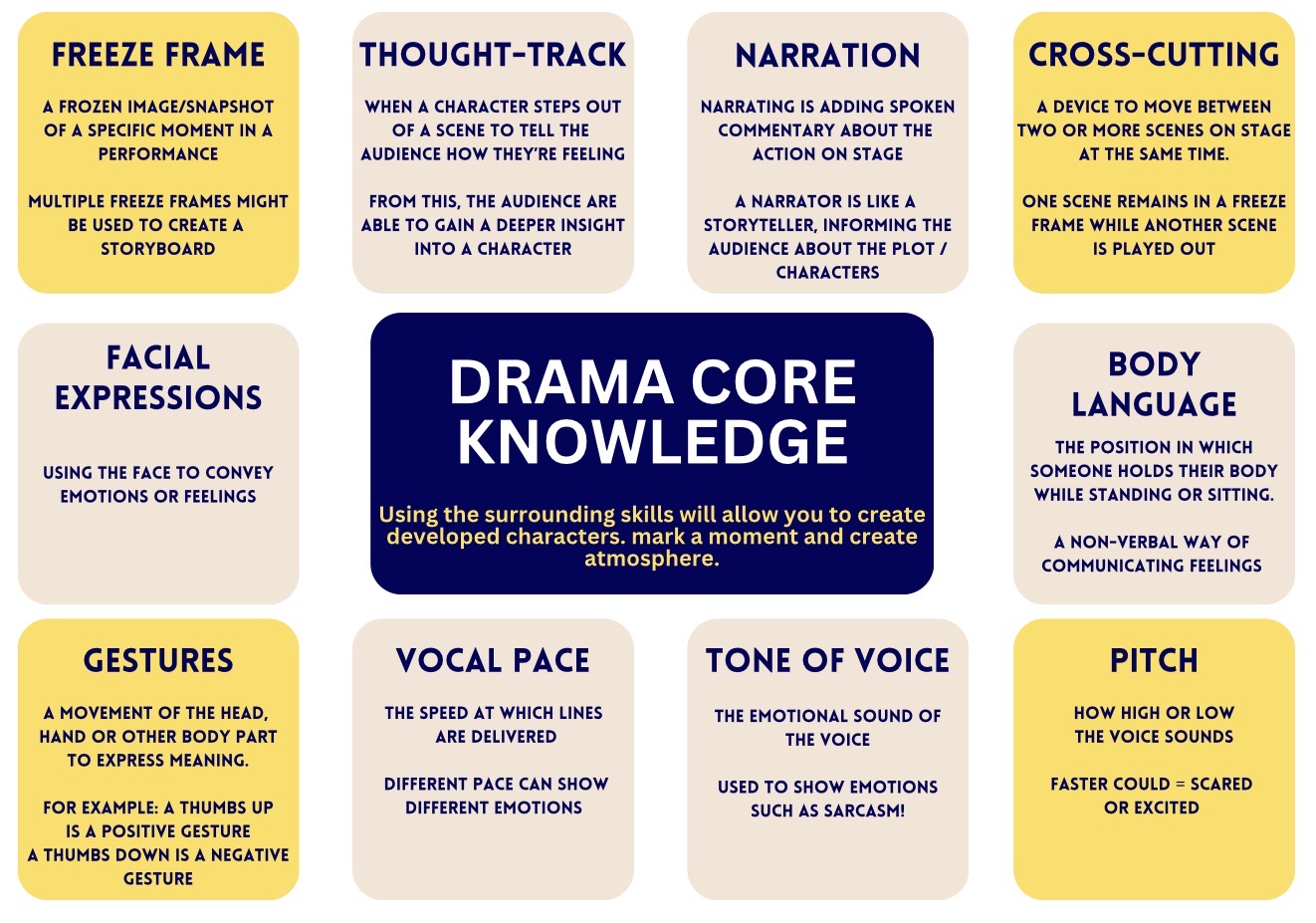 FREEZE FRAME

A FROZEN IMAGE/SNAPSHOT OF A SPECIFIC MOMENT IN A PERFORMANCE

MULTIPLE FREEZE FRAMES MIGHT BE USED TO CREATE A STORYBOARD

THOUGHT-TRACK

WHEN A CHARACTER STEPS OUT OF A SCENE TO TELL THE AUDIENCE HOW THEY'RE FEELING

FROM THIS, THE AUDIENCE ARE ABLE TO GAIN A DEEPER INSIGHT INTO A CHARACTER

NARRATION

NARRATING IS ADDING SPOKEN COMMENTARY ABOUT THE ACTION ON STAGE

A NARRATOR IS LIKE A STORYTELLER, INFORMING THE AUDIENCE ABOUT THE PLOT / CHARACTERS

CROSS-CUTTING

A DEVICE TO MOVE BETWEEN TWO OR MORE SCENES ON STAGE AT THE SAME TIME.

ONE SCENE REMAINS IN A FREEZE FRAME WHILE ANOTHER SCENE IS PLAYED OUT

FACIAL EXPRESSIONS

USING THE FACE TO CONVEY EMOTIONS OR FEELINGS

DRAMA CORE KNOWLEDGE

Using the surrounding skills will allow you to create developed characters. mark a moment and create atmosphere.

BODY LANGUAGE

THE POSITION IN WHICH SOMEONE HOLDS THEIR BODY WHILE STANDING OR SITTING.

A NON-VERBAL WAY OF COMMUNICATING FEELINGS

GESTURES

A MOVEMENT OF THE HEAD, HAND OR OTHER BODY PART TO EXPRESS MEANING.

FOR EXAMPLE: A THUMBS UP IS A POSITIVE GESTURE
A THUMBS DOWN IS A NEGATIVE GESTURE

VOCAL PACE

THE SPEED AT WHICH LINES ARE DELIVERED

DIFFERENT PACE CAN SHOW DIFFERENT EMOTIONS

TONE OF VOICE

THE EMOTIONAL SOUND OF THE VOICE

USED TO SHOW EMOTIONS SUCH AS SARCASM!

PITCH

HOW HIGH OR LOW THE VOICE SOUNDS

FASTER COULD = SCARED OR EXCITED