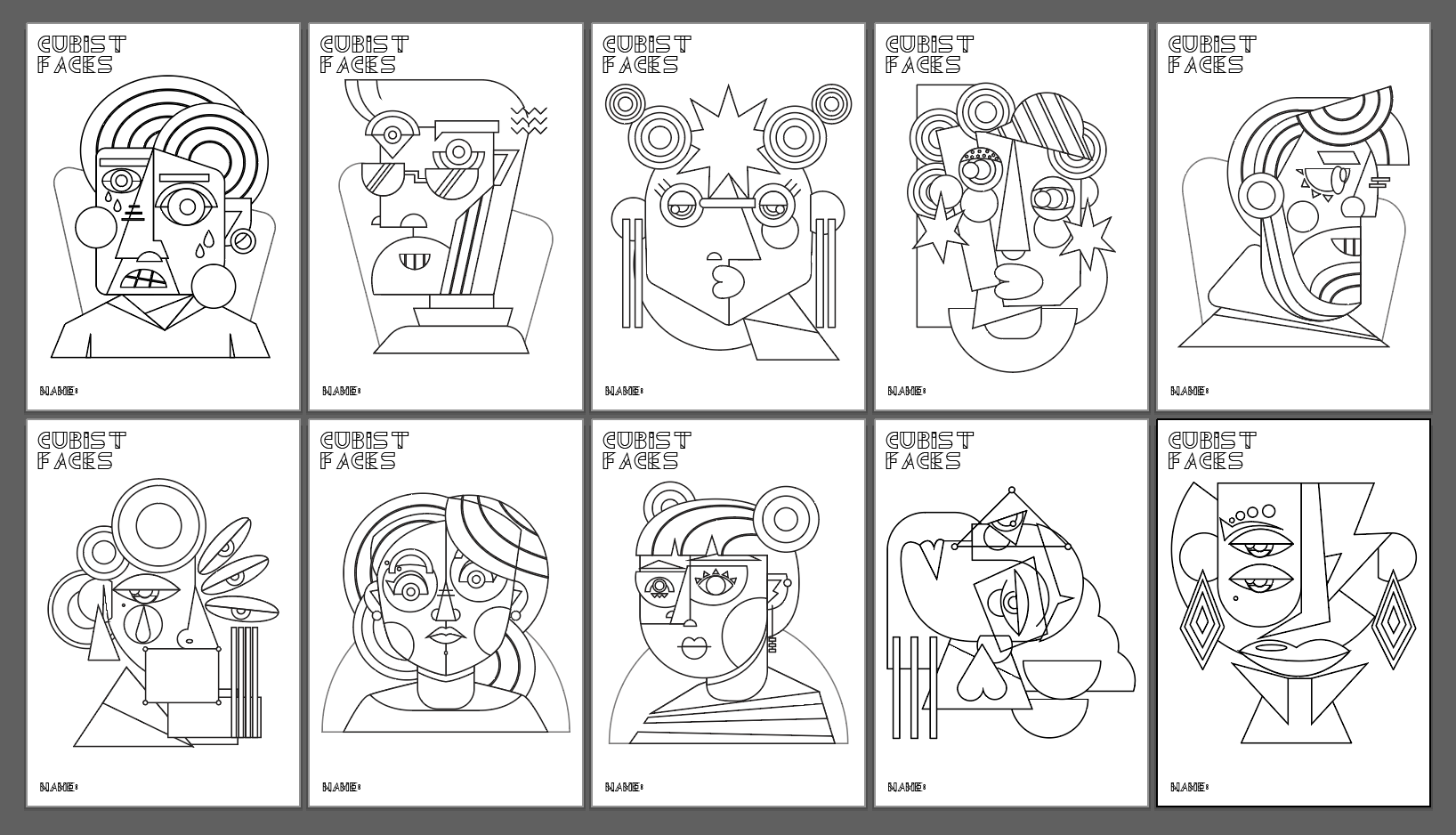 CUBIST FACES

NAME:

CUBIST FACES

NAME:

CUBIST FACES

NAME:

CUBIST FACES

NAME:

CUBIST FACES

NAME:

CUBIST FACES

NAME:

CUBIST FACES

NAME:

CUBIST FACES

NAME:

CUBIST FACES

NAME:

CUBIST FACES

NAME: