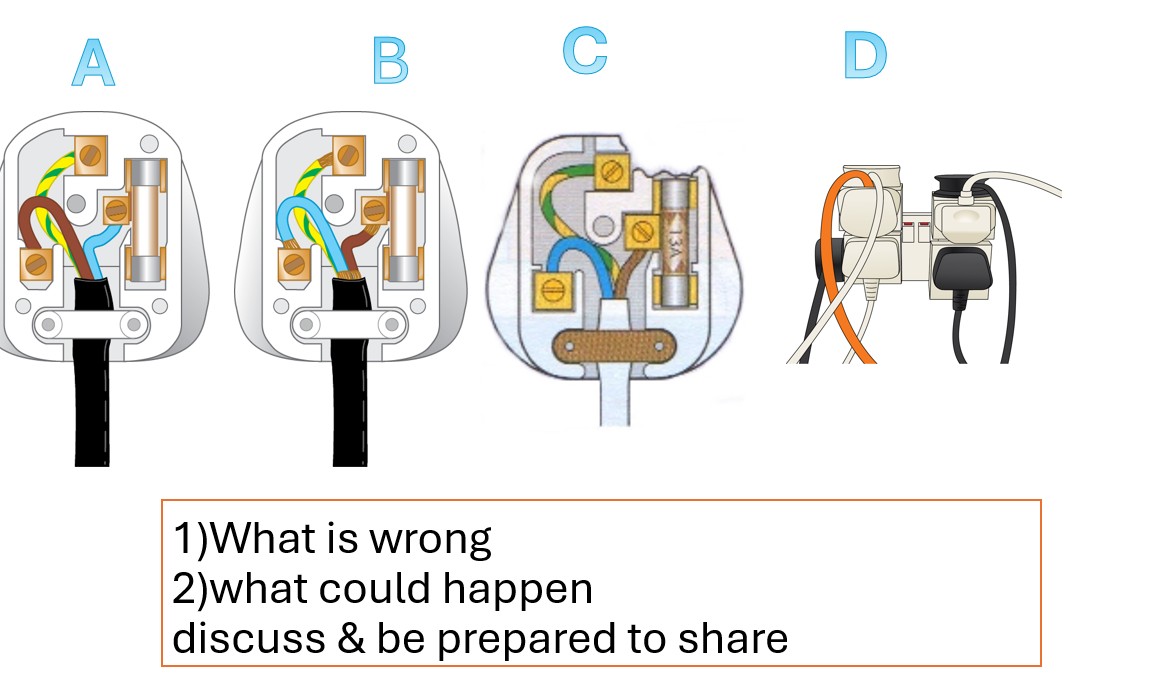 A B C D

13A

1)What is wrong
2)what could happen
discuss & be prepared to share