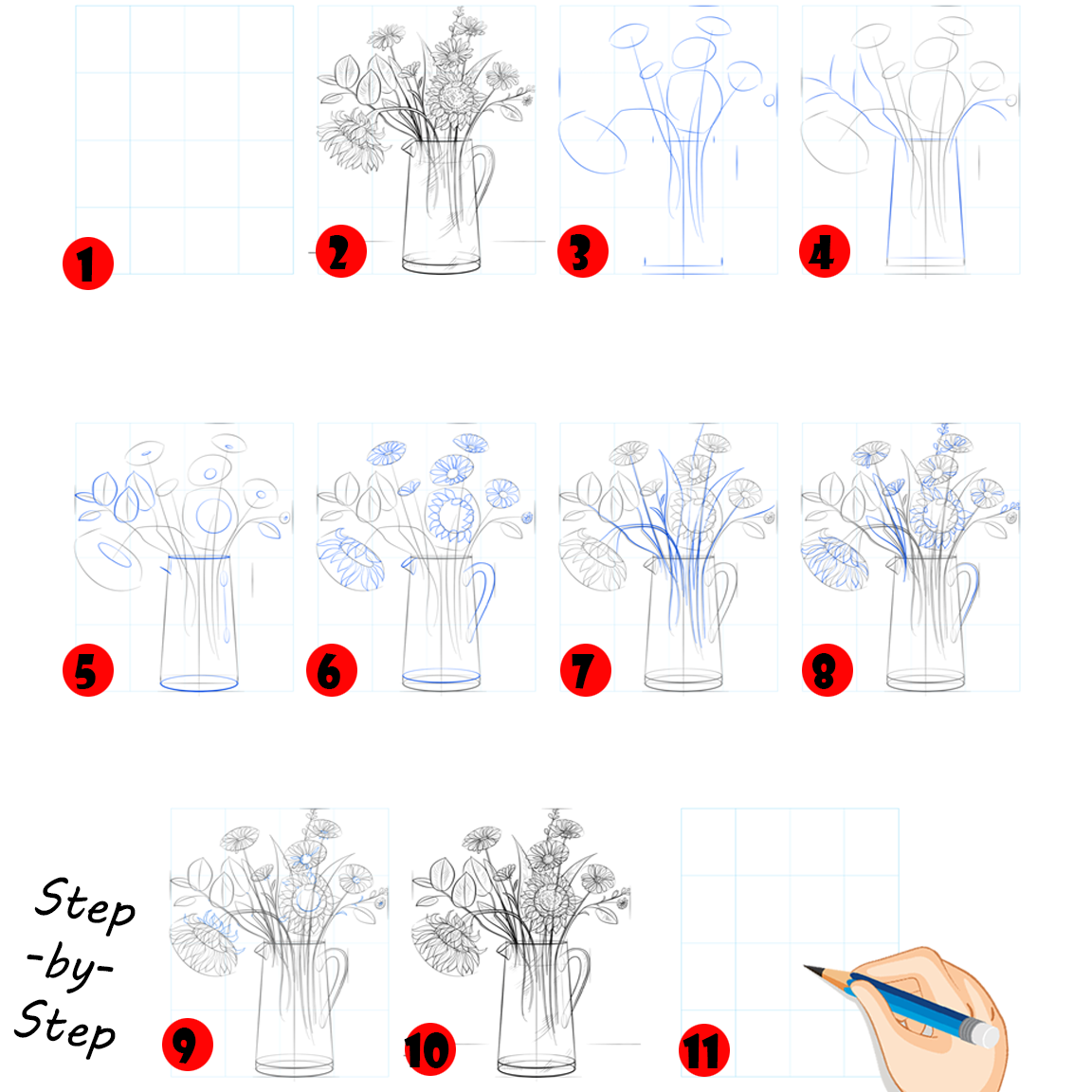 1
2
3
4
5
6
7
8
Step
-by-
Step
9
10
11