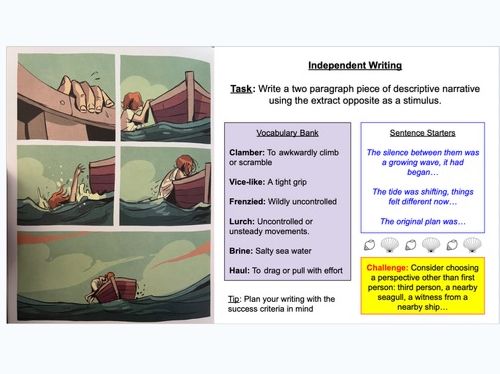 Independent Writing

Task: Write a two paragraph piece of descriptive narrative using the extract opposite as a stimulus.

Vocabulary Bank

Clamber: To awkwardly climb or scramble

Vice-like: A tight grip

Frenzied: Wildly uncontrolled

Lurch: Uncontrolled or unsteady movements.

Brine: Salty sea water

Haul: To drag or pull with effort

Tip: Plan your writing with the success criteria in mind

Sentence Starters

The silence between them was a growing wave, it had began…

The tide was shifting, things felt different now…

The original plan was…

Challenge: Consider choosing a perspective other than first person: third person, a nearby seagull, a witness from a nearby ship…