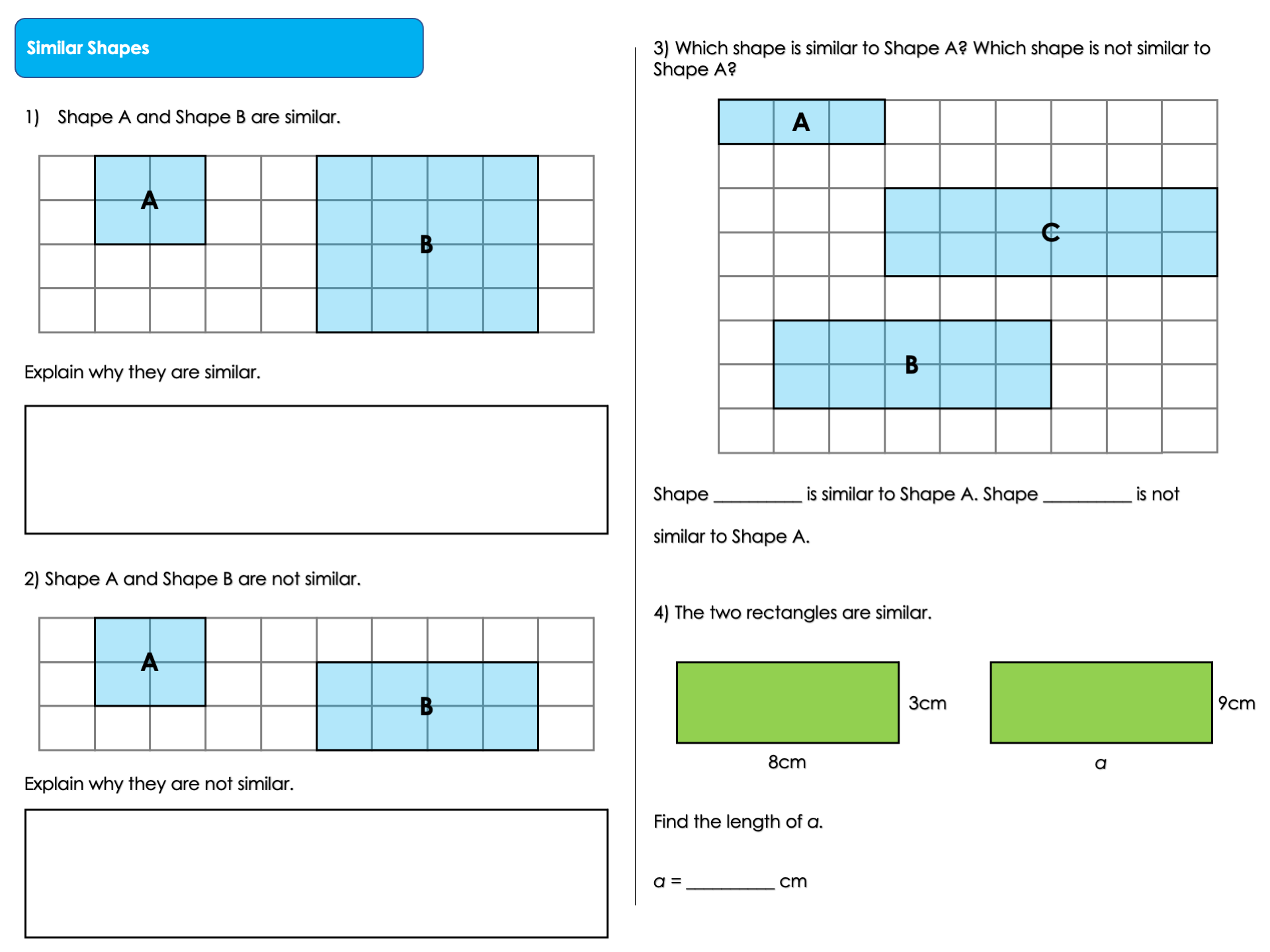 Similar Shapes

1) Shape A and Shape B are similar.

A

B

Explain why they are similar.

2) Shape A and Shape B are not similar.

A

B

Explain why they are not similar.

3) Which shape is similar to Shape A? Which shape is not similar to Shape A?

A

C

B

Shape _________ is similar to Shape A. Shape _________ is not similar to Shape A.

4) The two rectangles are similar.

3cm

8cm

9cm

$a$

Find the length of $a$.

$a$ = _________ cm