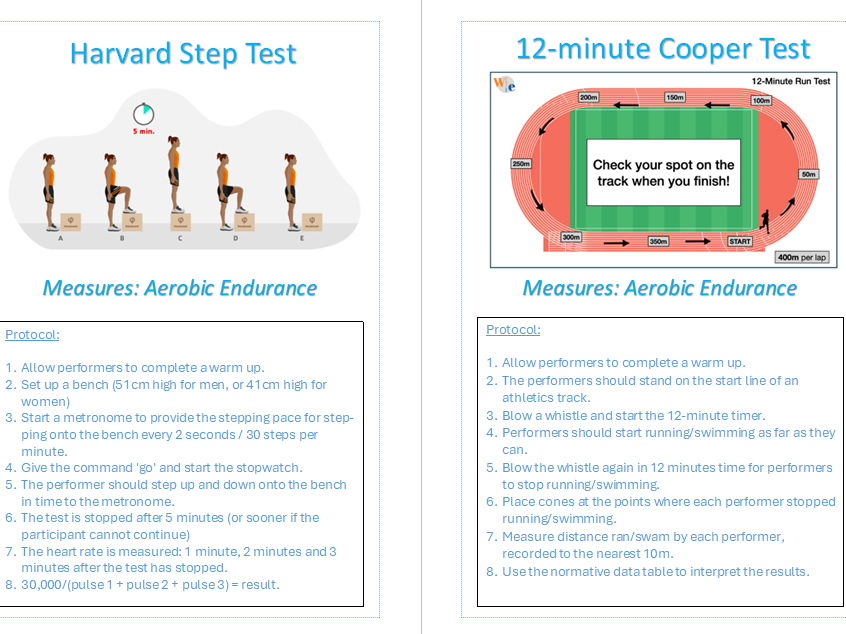 Harvard Step Test

5 min.

A B C D E

Measures: Aerobic Endurance

Protocol:

1. Allow performers to complete a warm up.
2. Set up a bench (51cm high for men, or 41cm high for women)
3. Start a metronome to provide the stepping pace for stepping onto the bench every 2 seconds / 30 steps per minute.
4. Give the command 'go' and start the stopwatch.
5. The performer should step up and down onto the bench in time to the metronome.
6. The test is stopped after 5 minutes (or sooner if the participant cannot continue)
7. The heart rate is measured: 1 minute, 2 minutes and 3 minutes after the test has stopped.
8. 30,000/(pulse 1 + pulse 2 + pulse 3) = result.

12-minute Cooper Test

12-Minute Run Test

200m 150m 100m 250m 50m 300m 350m START

Check your spot on the track when you finish!

400m per lap

Measures: Aerobic Endurance

Protocol:

1. Allow performers to complete a warm up.
2. The performers should stand on the start line of an athletics track.
3. Blow a whistle and start the 12-minute timer.
4. Performers should start running/swimming as far as they can.
5. Blow the whistle again in 12 minutes time for performers to stop running/swimming.
6. Place cones at the points where each performer stopped running/swimming.
7. Measure distance ran/swam by each performer, recorded to the nearest 10m.
8. Use the normative data table to interpret the results.