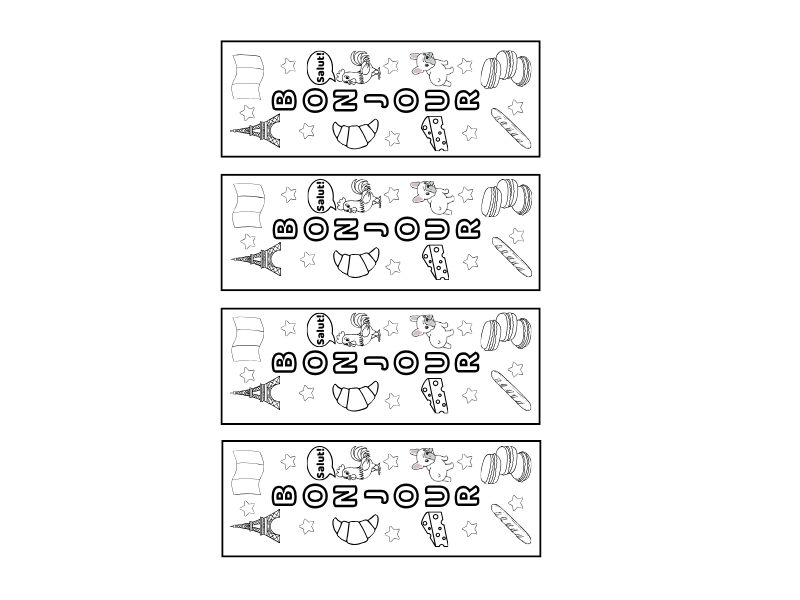 Salut!
BONJOUR

Salut!
BONJOUR

Salut!
BONJOUR

Salut!
BONJOUR